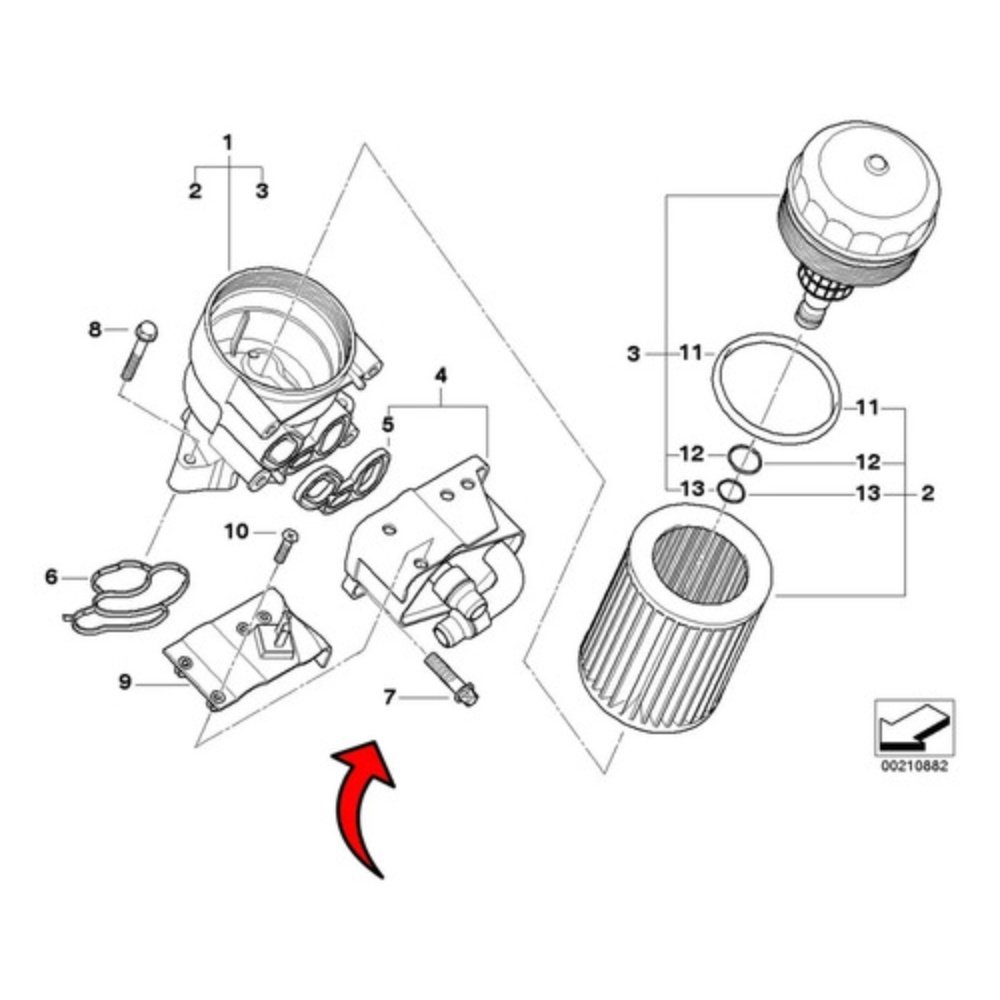 1
2
3
8
4
5
10
6
9
7
3
11
11
12
12
13
13
2
00210882