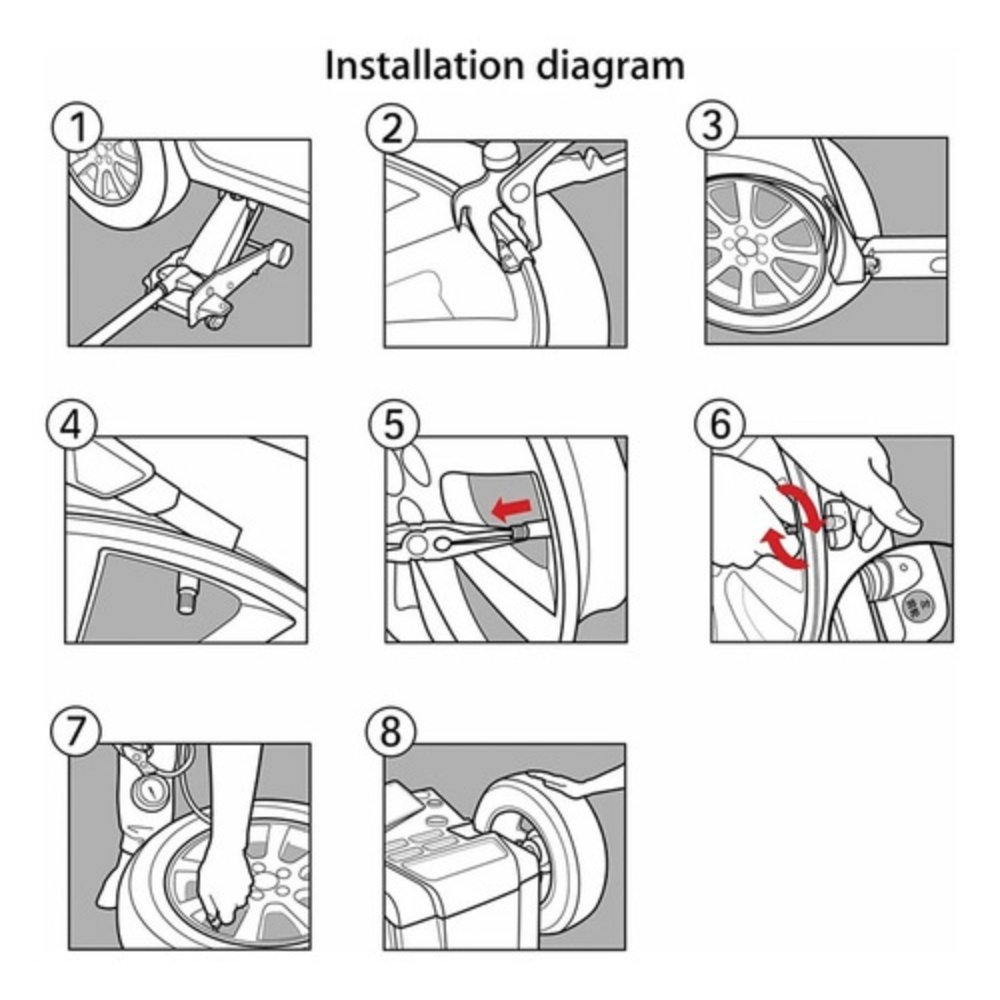 Installation diagram

1

2

3

4

5

6

7

8