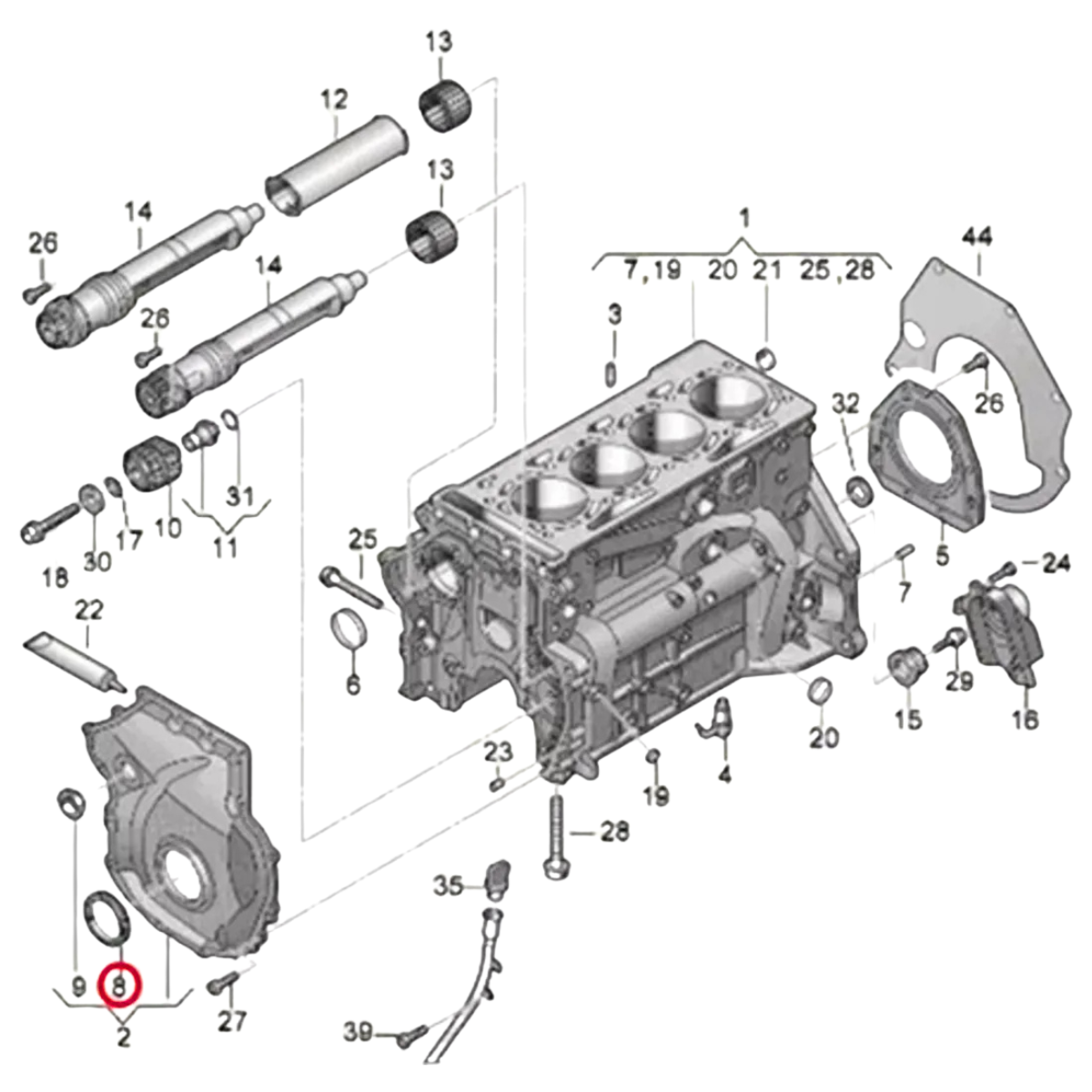 13
12
13
14
26
14
26
1
7,19 20 21 25,28
44
3
26
32
31
10
17
30
11
18
25
5
24
7
22
6
29
15
16
20
4
23
19
28
35
9
8
2
27
39